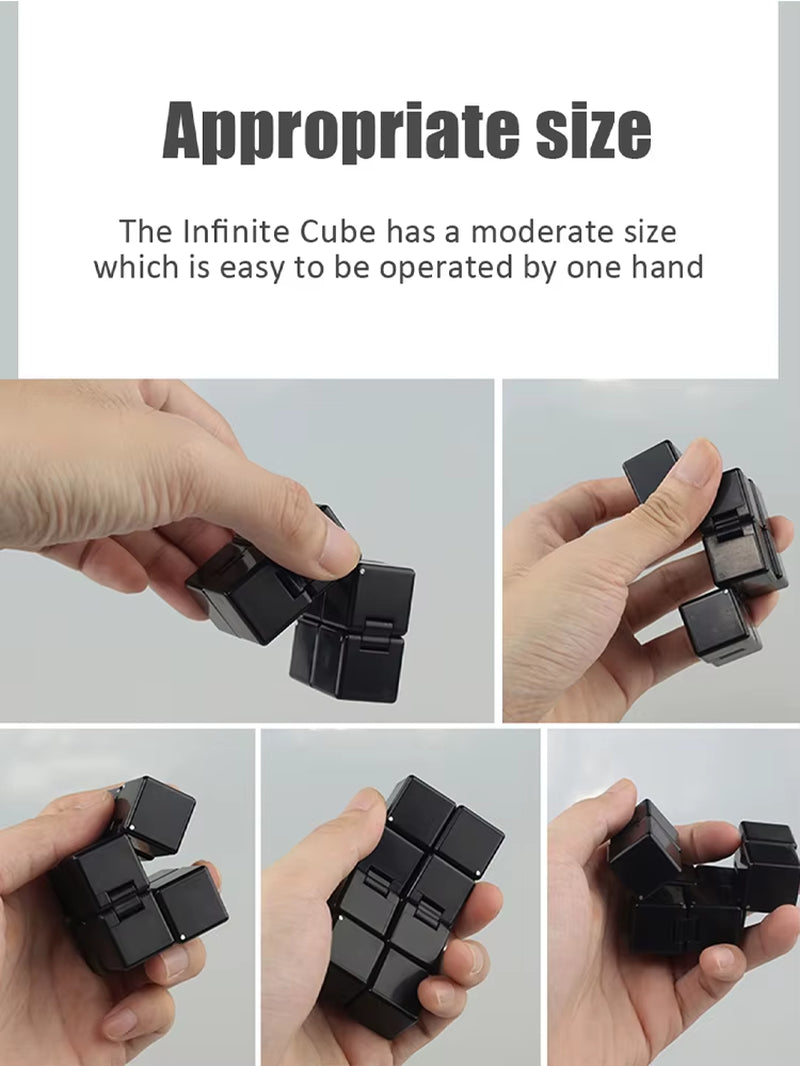 Appropriate size

The Infinite Cube has a moderate size which is easy to be operated by one hand